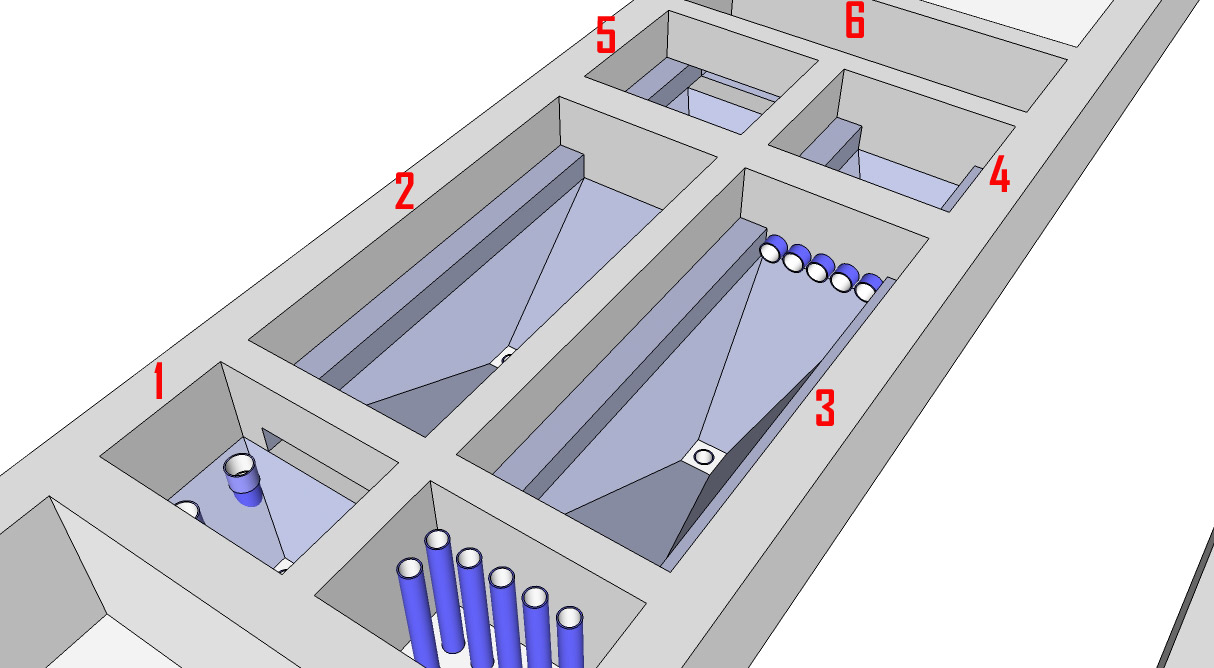 5
6
2
4
1
3