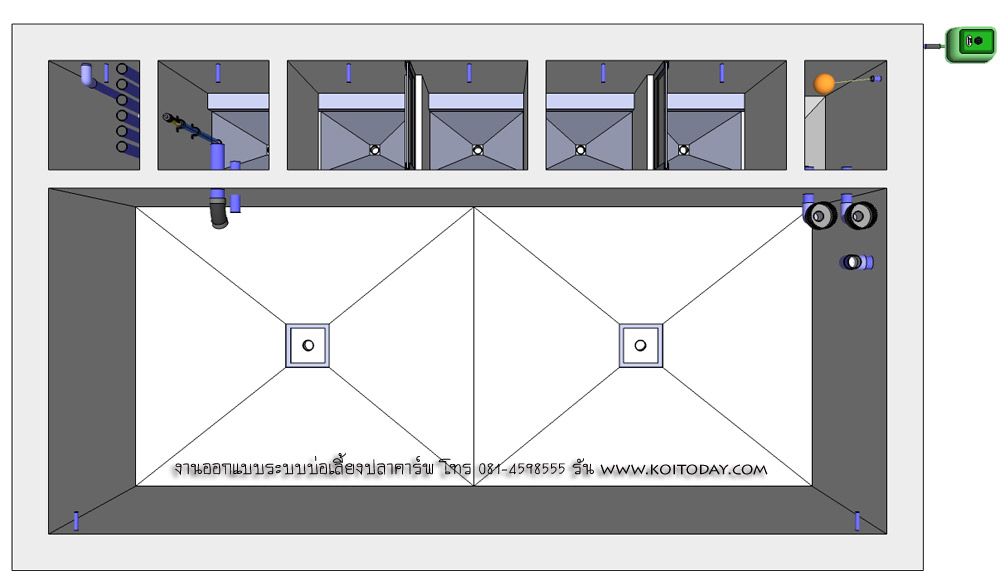 งานออกแบบระบบบ่อเลี้ยงปลาคาร์พ โทร 081-4598555 รัน WWW.KOITODAY.COM